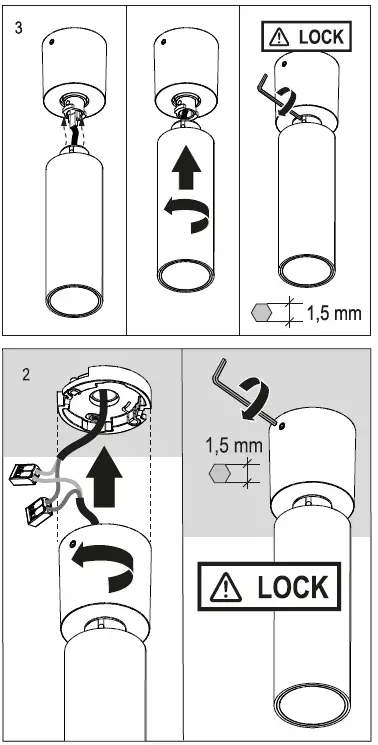 3

LOCK

1,5 mm

2

1,5 mm

LOCK