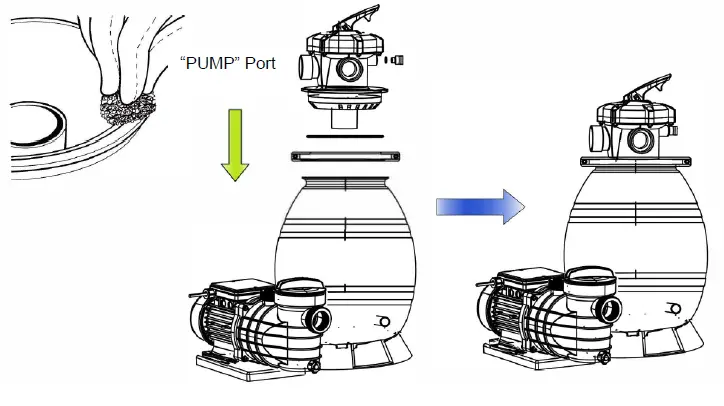 “PUMP” Port