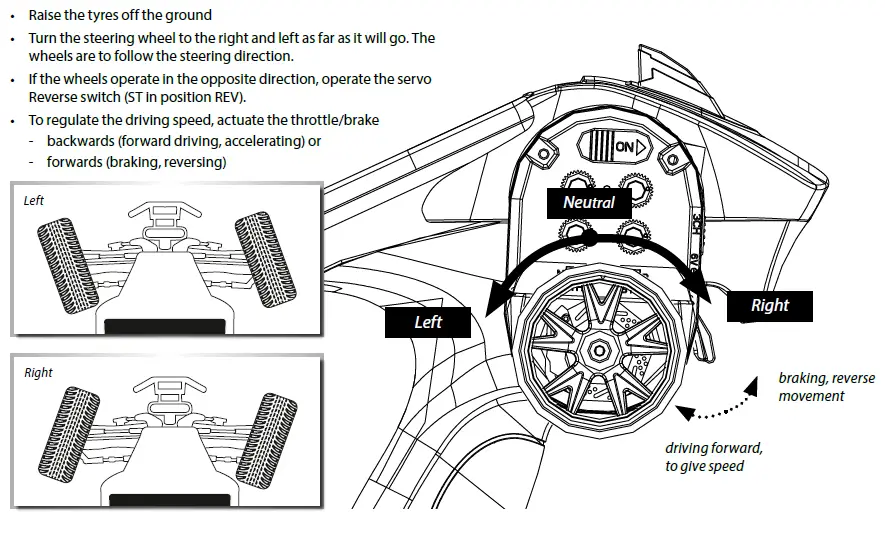 • Raise the tyres off the ground
• Turn the steering wheel to the right and left as far as it will go. The wheels are to follow the steering direction.
• If the wheels operate in the opposite direction, operate the servo Reverse switch (ST in position REV).
• To regulate the driving speed, actuate the throttle/brake
 - backwards (forward driving, accelerating) or
 - forwards (braking, reversing)

Left

Right

ON

Neutral

3CH

6V

Left

Right

braking, reverse movement

driving forward, to give speed