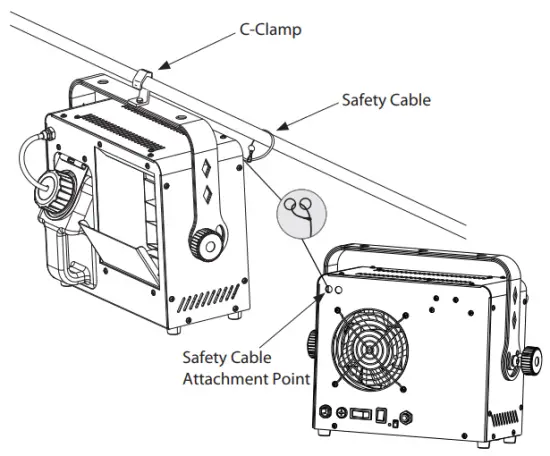 C-Clamp

Safety Cable

Safety Cable Attachment Point