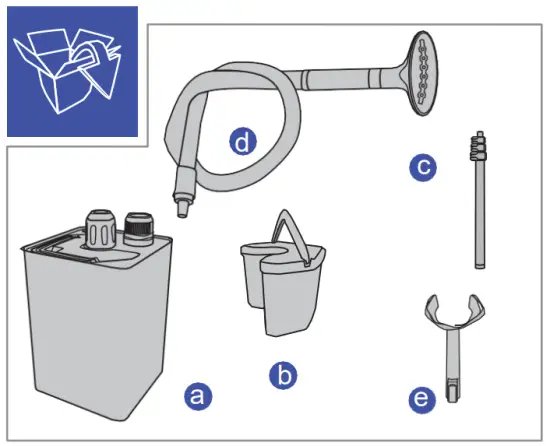 d
c
b
a
e