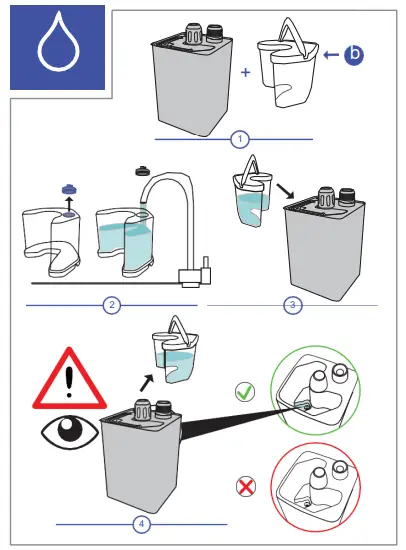 +
b
1
2
3
4