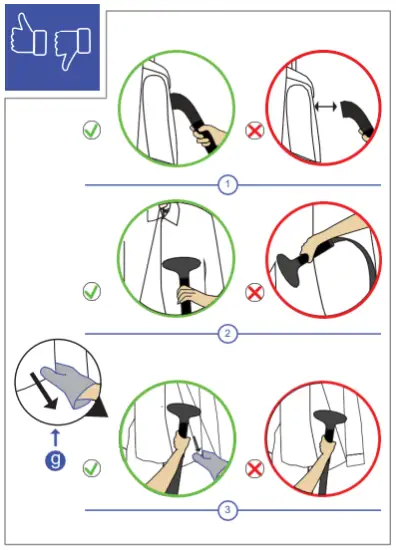 1

2

g

3