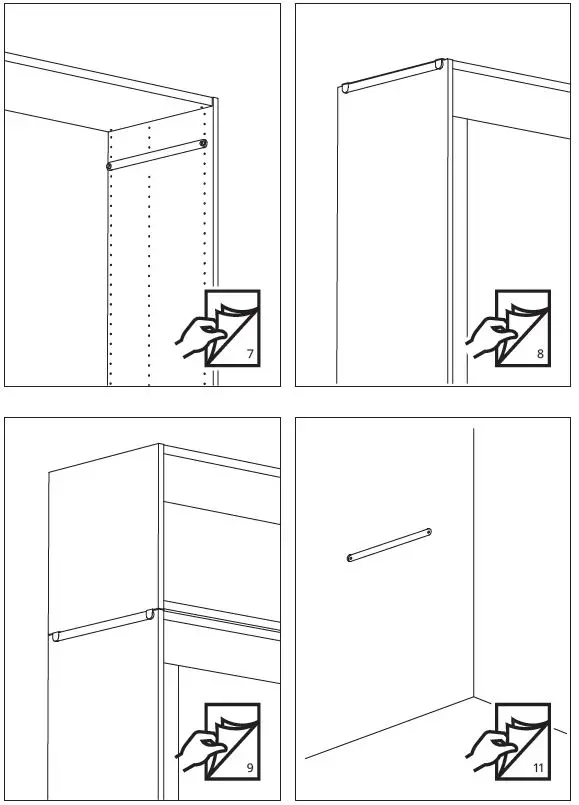 7

8

9

11