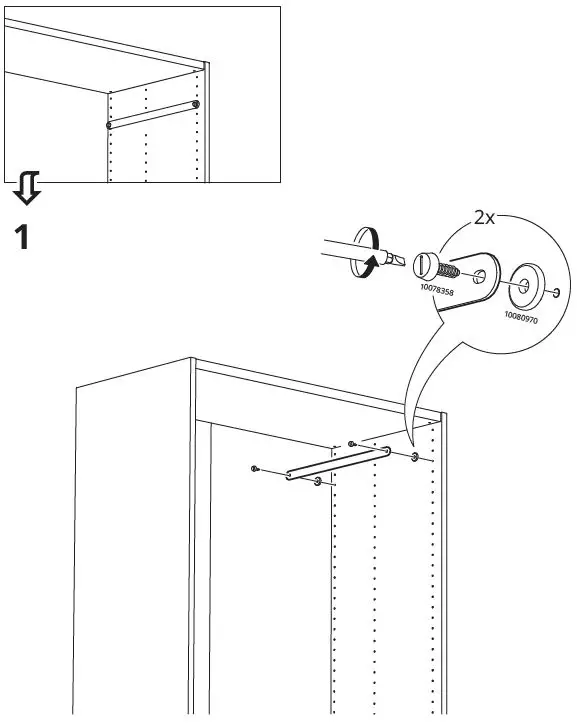 1

2x

10078358

10080970