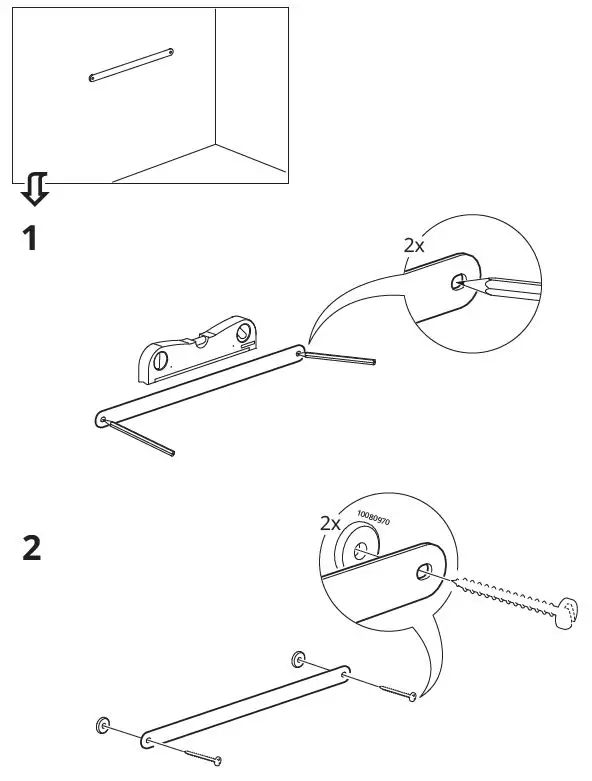 1

2x

2

2x

10080970