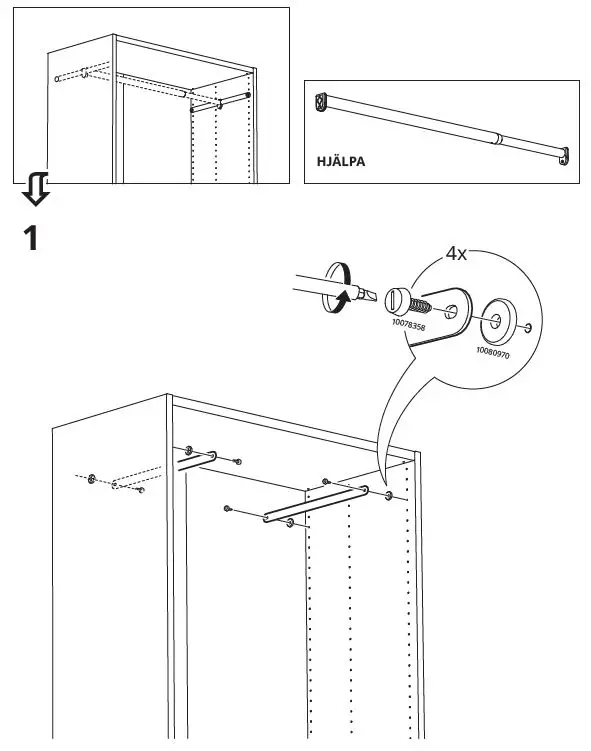 HJÄLPA

1

4x

10078358

10080970