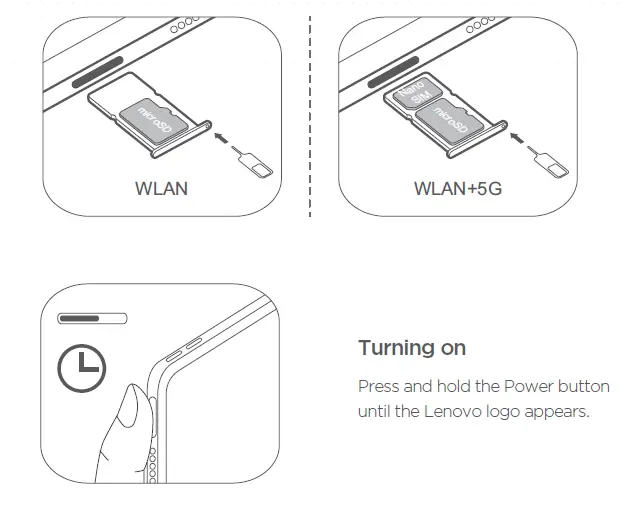 microSD

WLAN

Nano SIM

microSD

WLAN+5G

Turning on

Press and hold the Power button until the Lenovo logo appears.