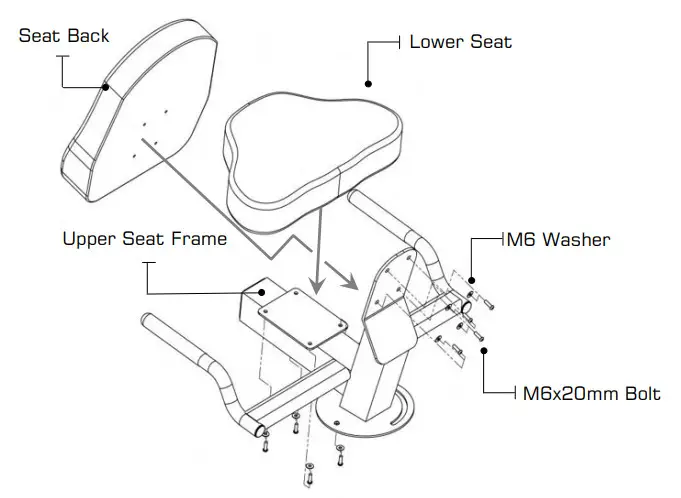 Seat Back

Lower Seat

Upper Seat Frame

M6 Washer

M6x20mm Bolt