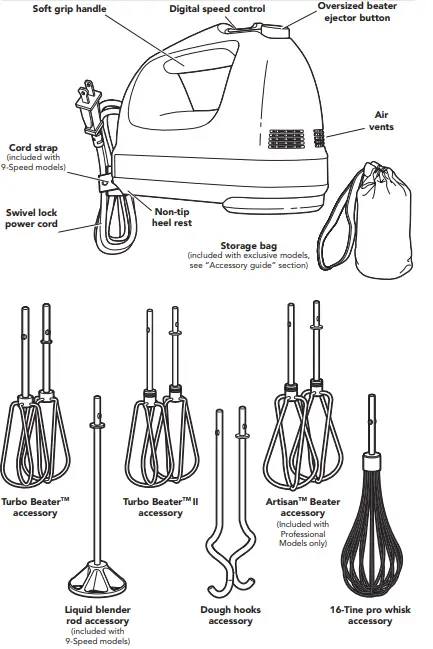 Soft grip handle

Digital speed control

Oversized beater ejector button

Air vents

Cord strap
(included with 9-Speed models)

Swivel lock power cord

Non-tip heel rest

Storage bag
(included with exclusive models, see "Accessory guide" section)

Turbo Beater™ accessory

Turbo Beater™ II accessory

Artisan™ Beater accessory
(Included with Professional Models only)

Liquid blender rod accessory
(included with 9-Speed models)

Dough hooks accessory

16-Tine pro whisk accessory