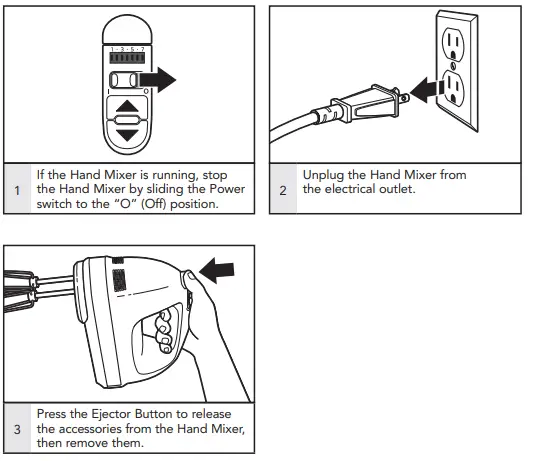 1 · 3 · 5 · 7

I

O

1 If the Hand Mixer is running, stop the Hand Mixer by sliding the Power switch to the "O" (Off) position.

2 Unplug the Hand Mixer from the electrical outlet.

3 Press the Ejector Button to release the accessories from the Hand Mixer, then remove them.