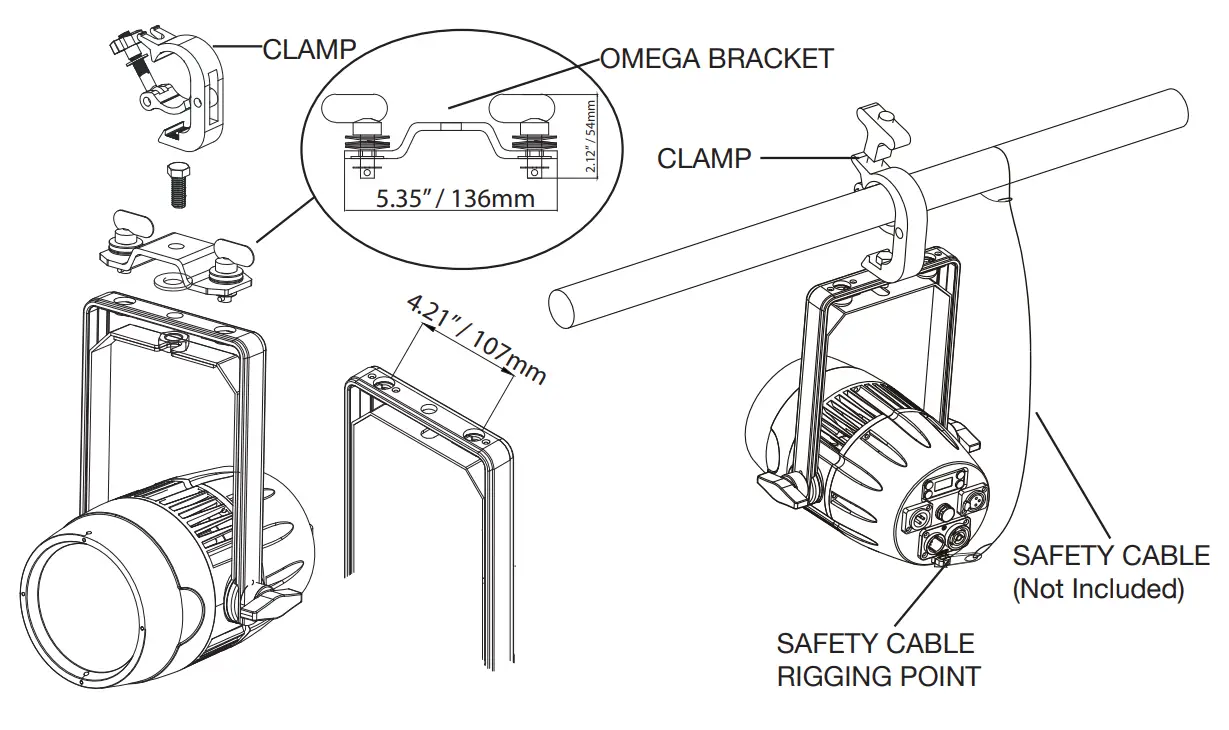 CLAMP

OMEGA BRACKET

2.12" / 54mm

5.35" / 136mm

CLAMP

4.21" / 107mm

SAFETY CABLE
(Not Included)

SAFETY CABLE
RIGGING POINT