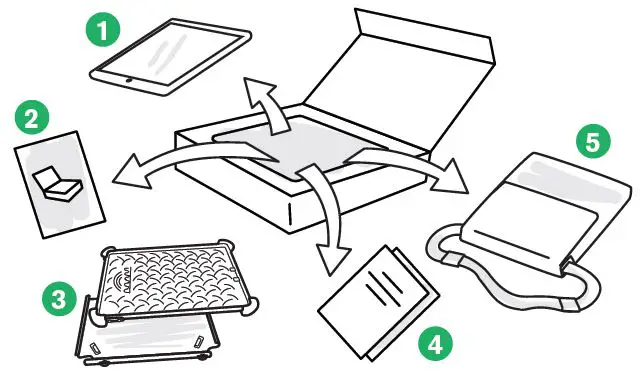 1
2
3
4
5