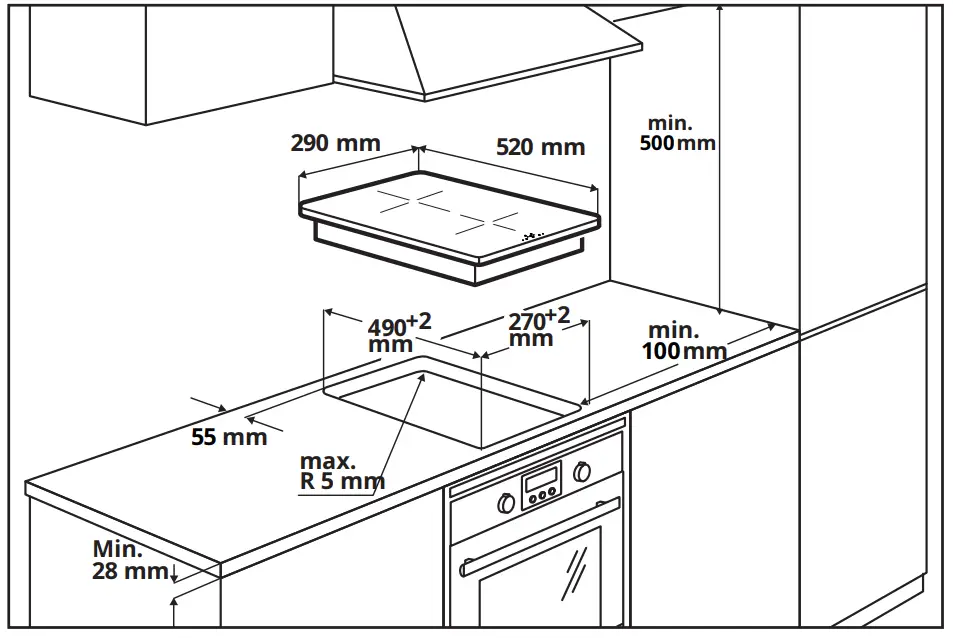 290 mm
520 mm
min.
500 mm
$490^{+2}$ mm
$270^{+2}$ mm
min.
100 mm
55 mm
max.
R 5 mm
Min.
28 mm