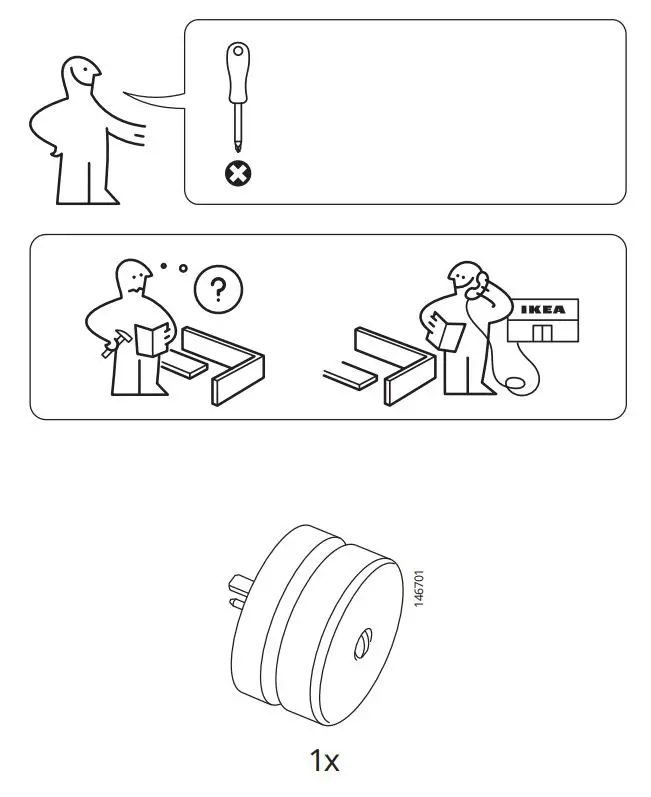 ?

IKEA

146701

1x