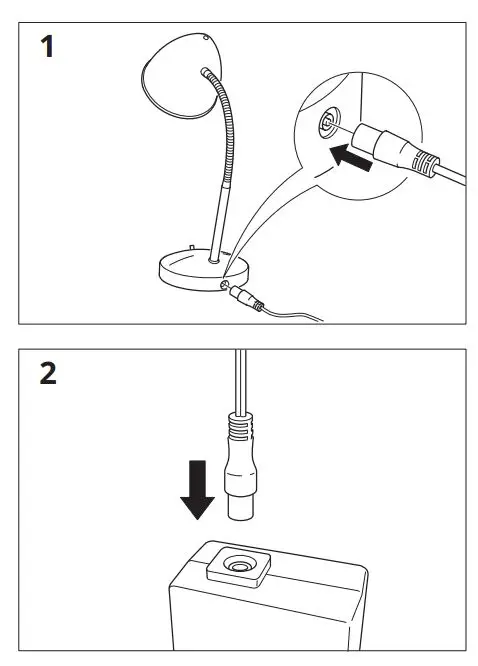 1

2