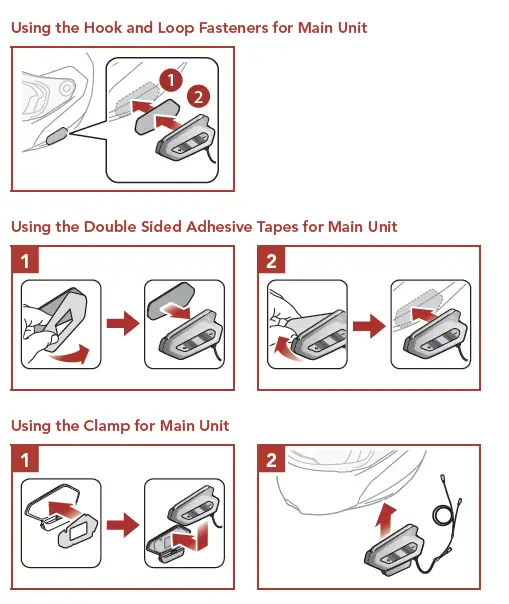 Using the Hook and Loop Fasteners for Main Unit

1

2

Using the Double Sided Adhesive Tapes for Main Unit

1

2

Using the Clamp for Main Unit

1

2