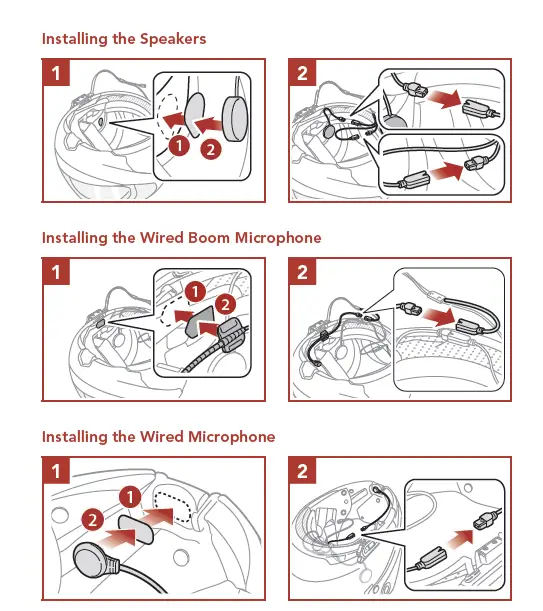 Installing the Speakers

1

1

2

2

Installing the Wired Boom Microphone

1

1

2

2

Installing the Wired Microphone

1

1

2

2