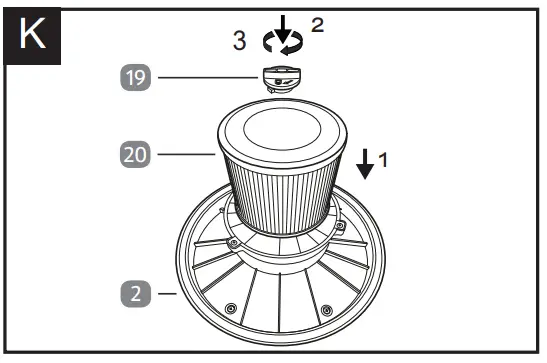 K

3 2

19

20

1

2