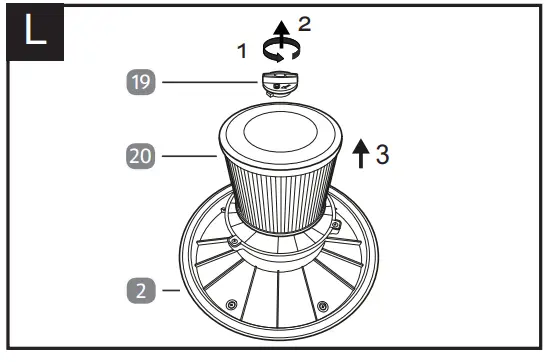 L

2

1

19

20

3

2