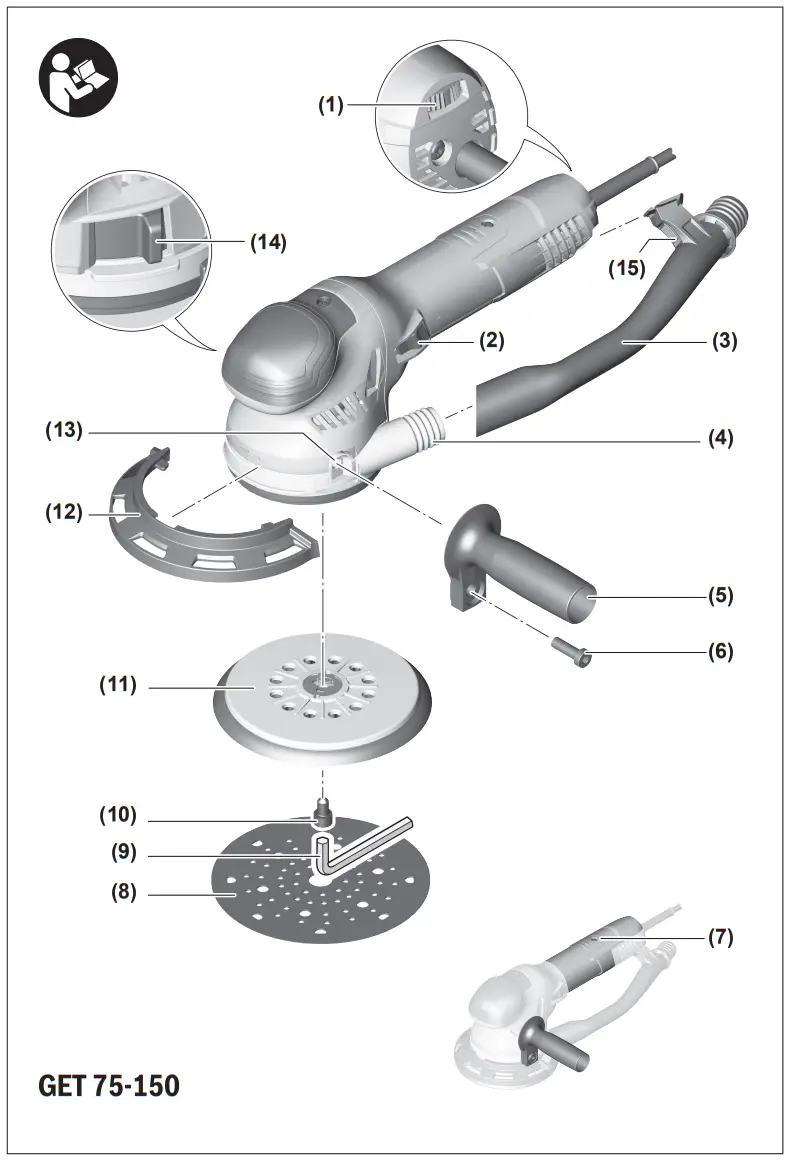 (1)
(14)
(15)
(2)
(3)
(13)
(4)
(12)
(5)
(6)
(11)
(10)
(9)
(8)
(7)
GET 75-150