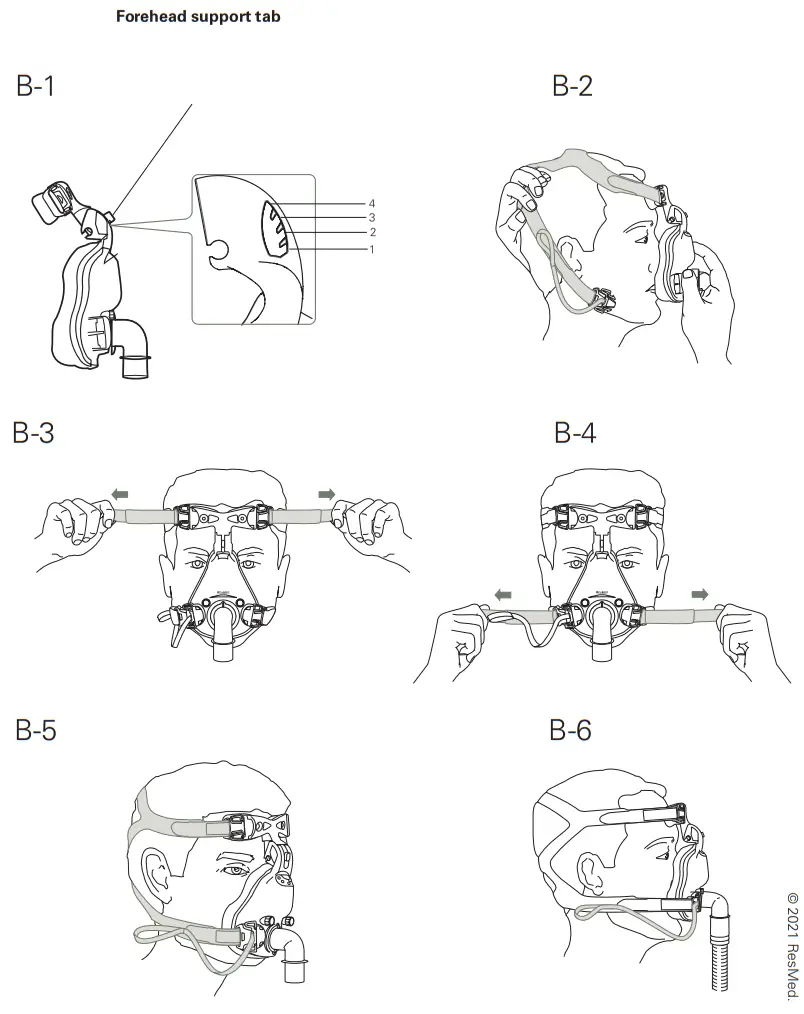 Forehead support tab

B-1

4
3
2
1

B-2

B-3

B-4

B-5

B-6

© 2021 ResMed.