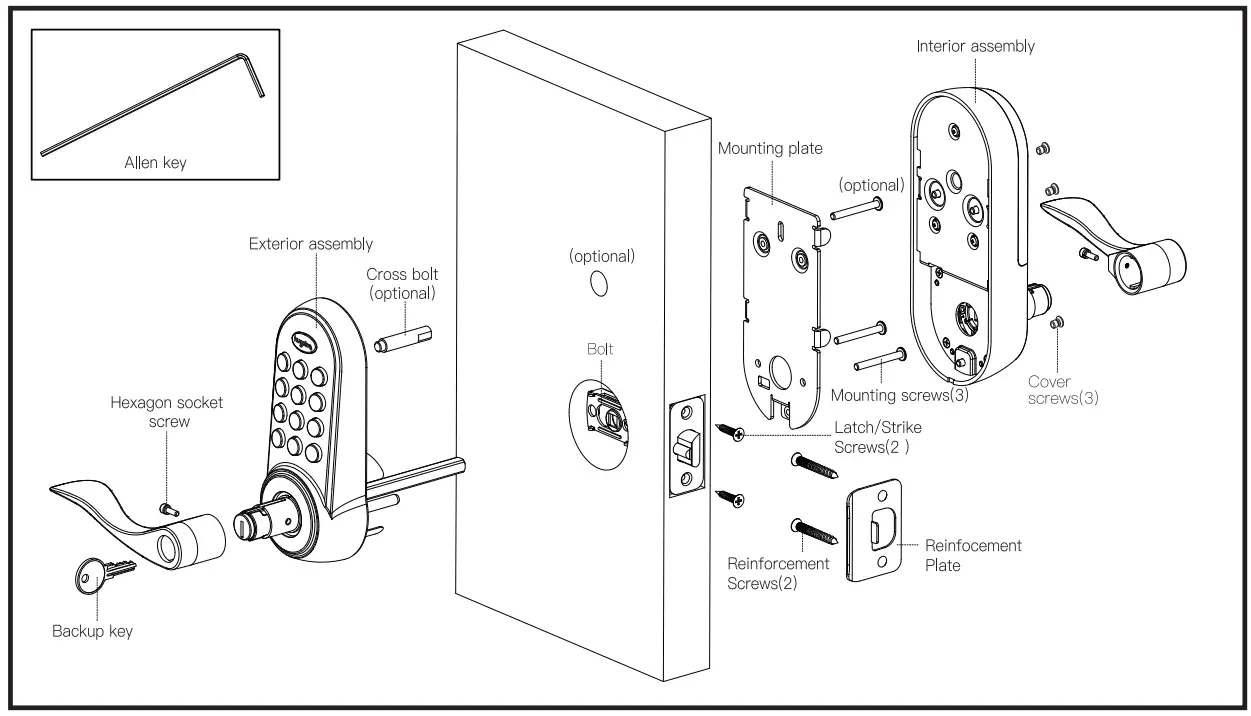 Allen key

Exterior assembly

Cross bolt (optional)

Hexagon socket screw

Backup key

(optional)

Bolt

Mounting plate

(optional)

Interior assembly

Mounting screws(3)

Cover screws(3)

Latch/Strike Screws(2 )

Reinforcement Screws(2)

Reinfocement Plate