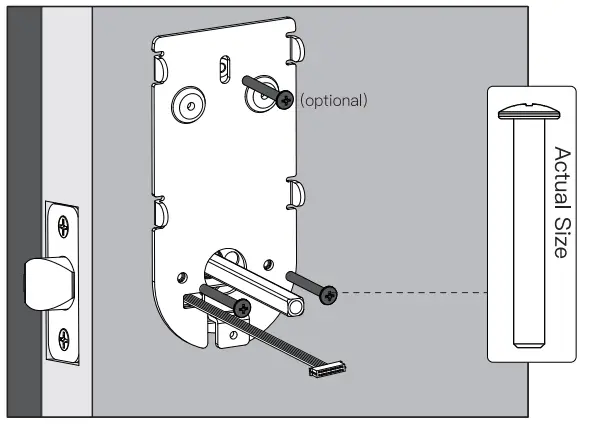 (optional)

Actual Size