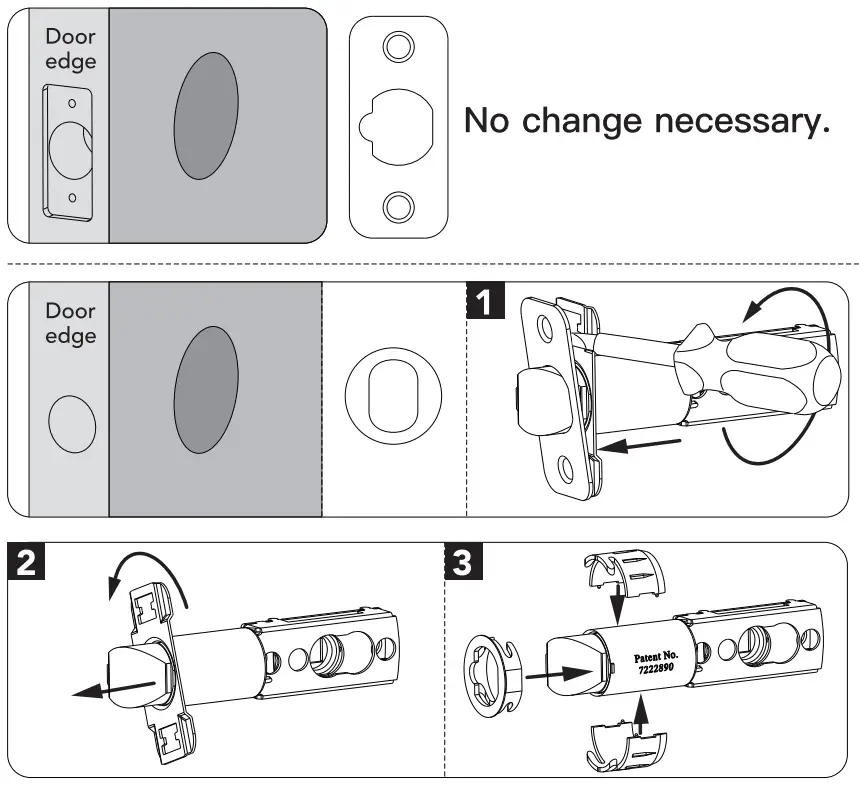 Door edge

No change necessary.

Door edge

1

2

3

Patent No. 7222890