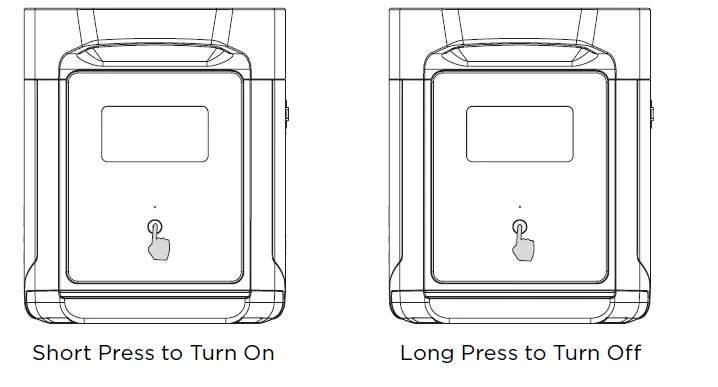 Short Press to Turn On

Long Press to Turn Off