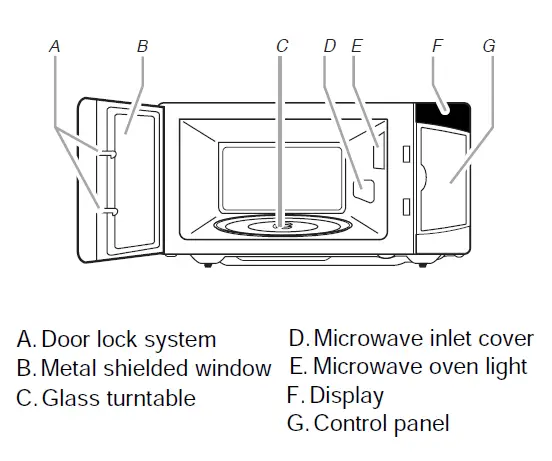 A B C D E F G

A. Door lock system
B. Metal shielded window
C. Glass turntable

D. Microwave inlet cover
E. Microwave oven light
F. Display
G. Control panel