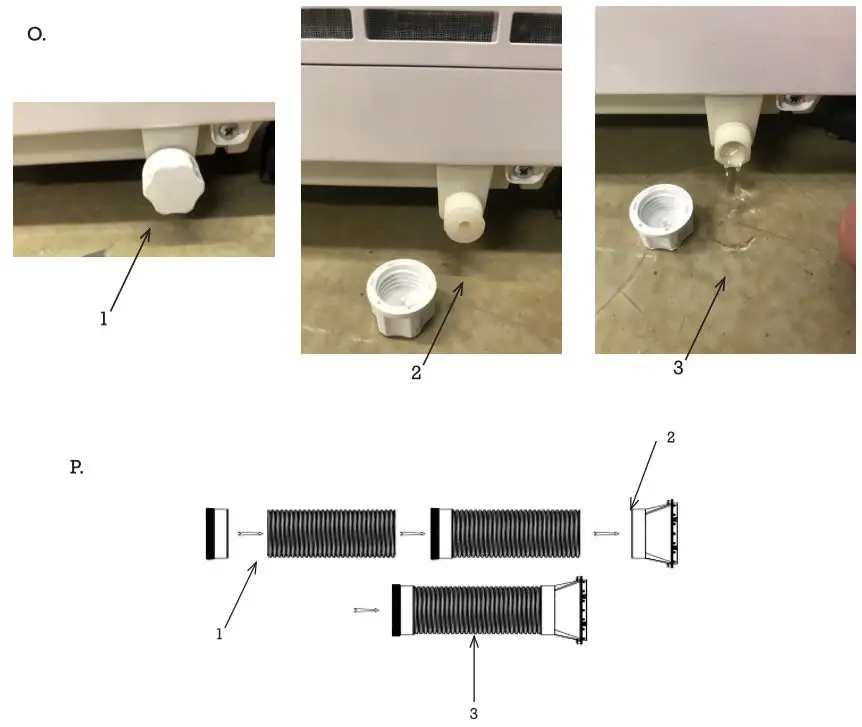 O.

1

2

3

P.

2

1

3