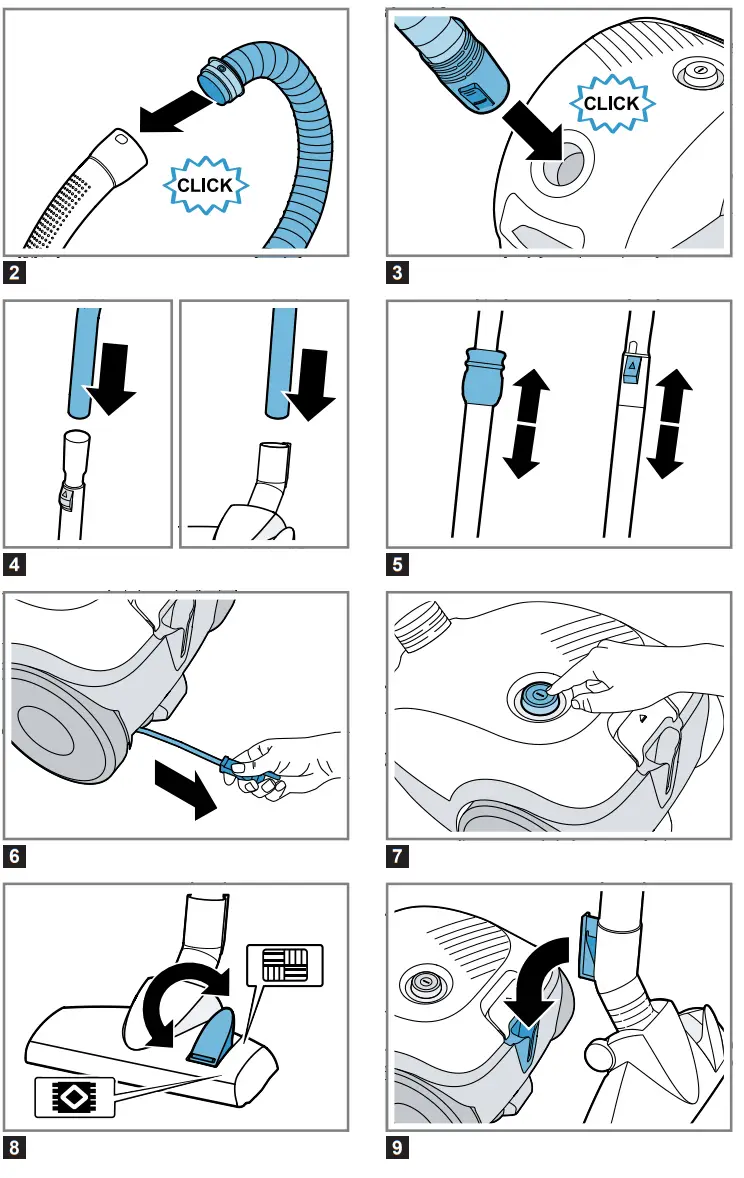 CLICK

2

CLICK

3

4

5

6

7

8

9