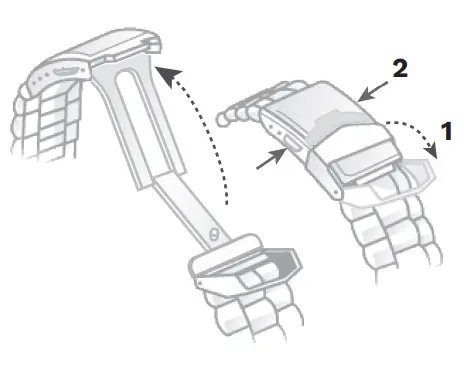 2
1