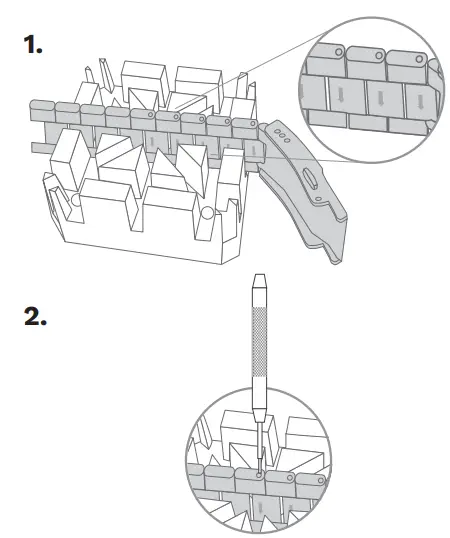 1.

2.