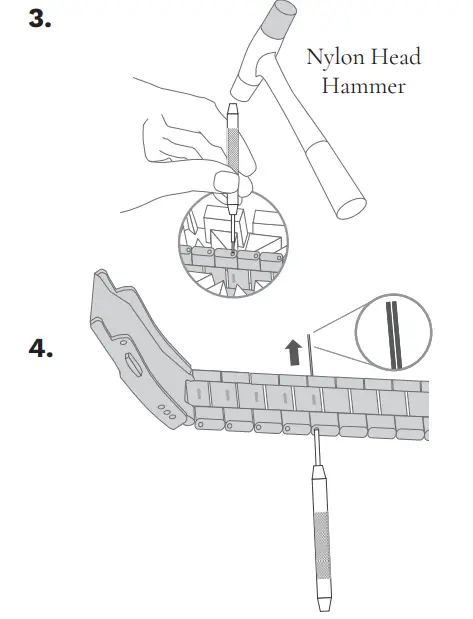 3.

Nylon Head Hammer

4.