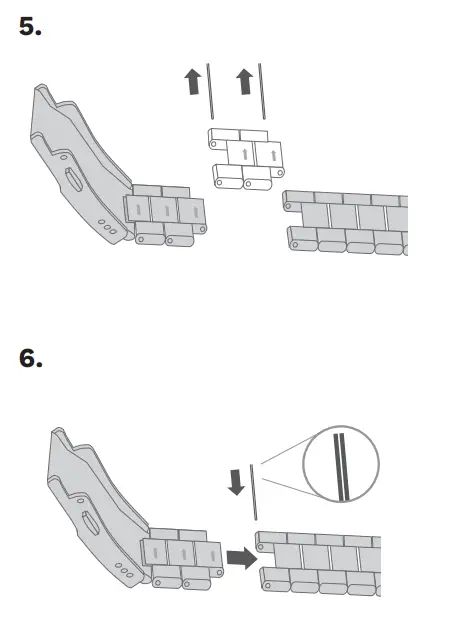 5.

6.