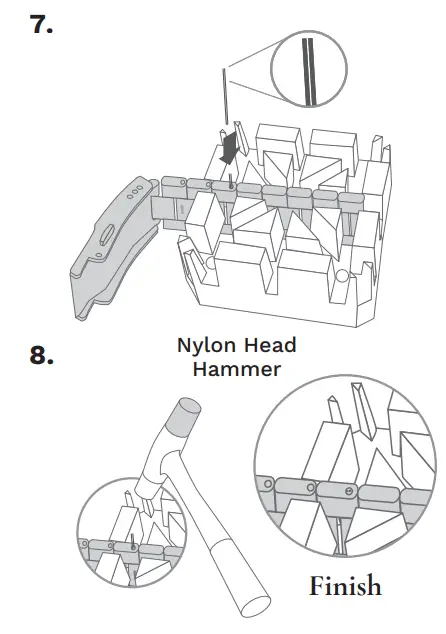 7.

8.

Nylon Head Hammer

Finish