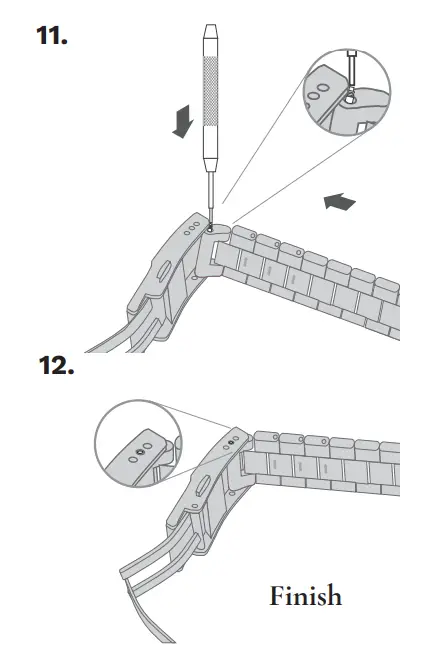 11.

12.

Finish