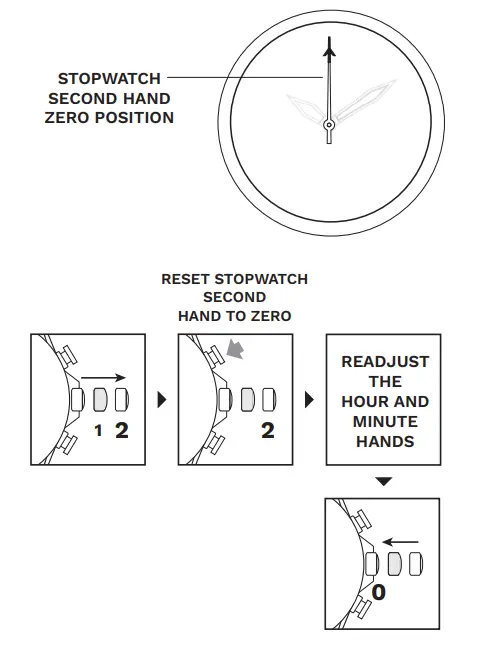 STOPWATCH SECOND HAND ZERO POSITION

RESET STOPWATCH SECOND HAND TO ZERO

1 2

2

READJUST THE HOUR AND MINUTE HANDS

0