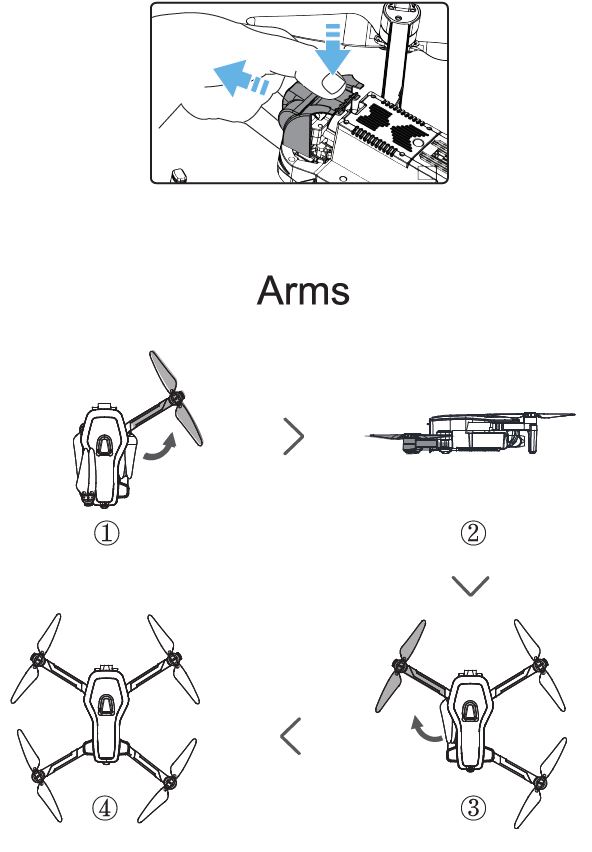 Arms

①

②

③

④