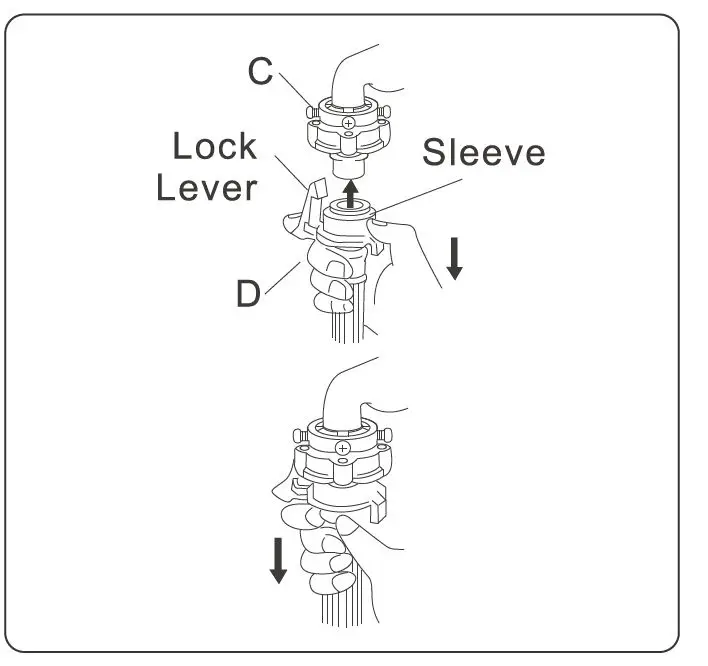 C
Lock Lever
Sleeve
D