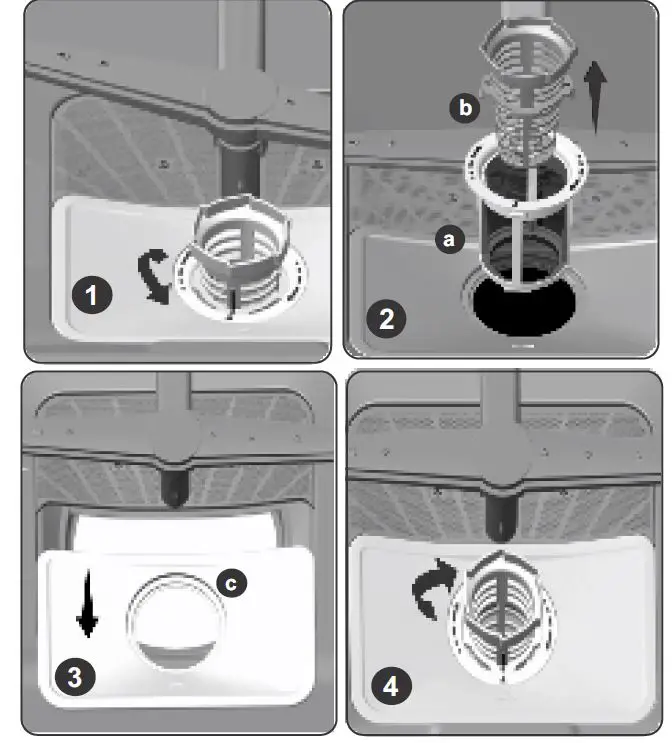 1

b

a

2

c

3

4