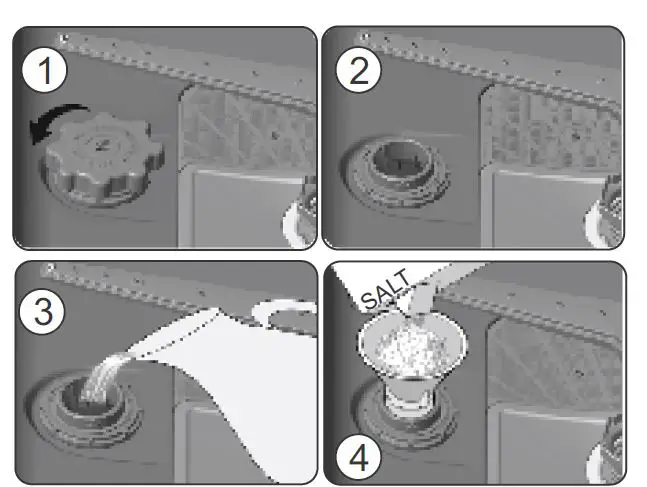 1

2

3

SALT

4