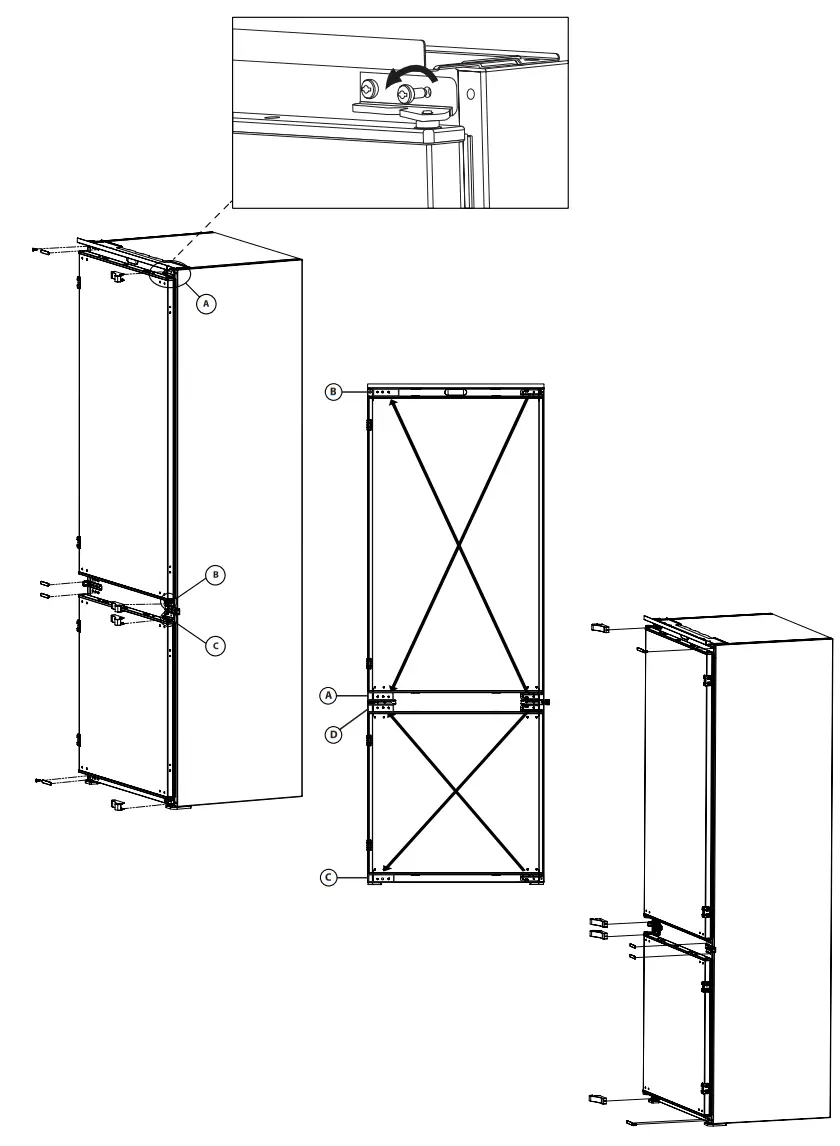 A
B
C
B
A
D
C