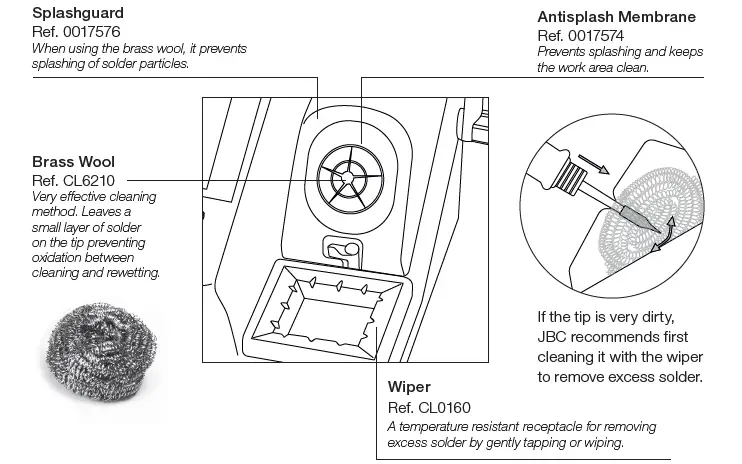 Splashguard
Ref. 0017576
When using the brass wool, it prevents splashing of solder particles.

Antisplash Membrane
Ref. 0017574
Prevents splashing and keeps the work area clean.

Brass Wool
Ref. CL6210
Very effective cleaning method. Leaves a small layer of solder on the tip preventing oxidation between cleaning and rewetting.

If the tip is very dirty, JBC recommends first cleaning it with the wiper to remove excess solder.

Wiper
Ref. CL0160
A temperature resistant receptacle for removing excess solder by gently tapping or wiping.