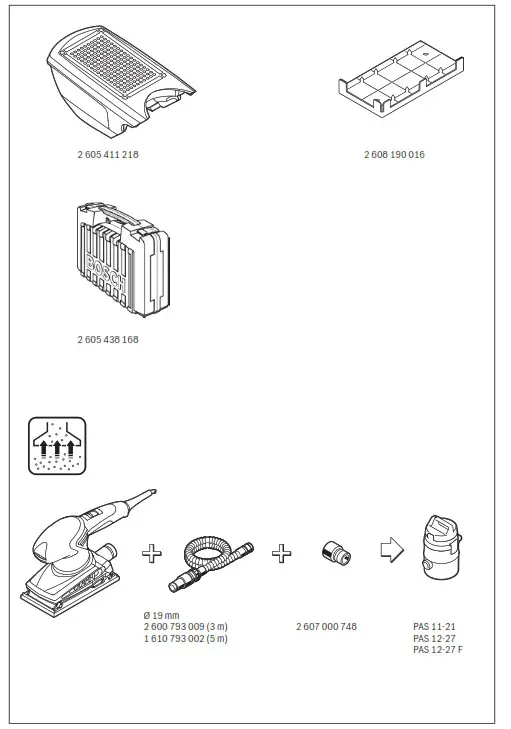 2 605 411 218

2 608 190 016

BOSCH

2 605 438 168

Ø 19 mm
2 600 793 009 (3 m)
1 610 793 002 (5 m)

2 607 000 748

PAS 11-21
PAS 12-27
PAS 12-27 F