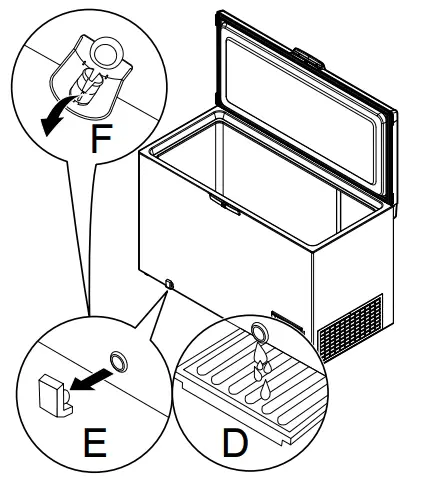 F

E

D