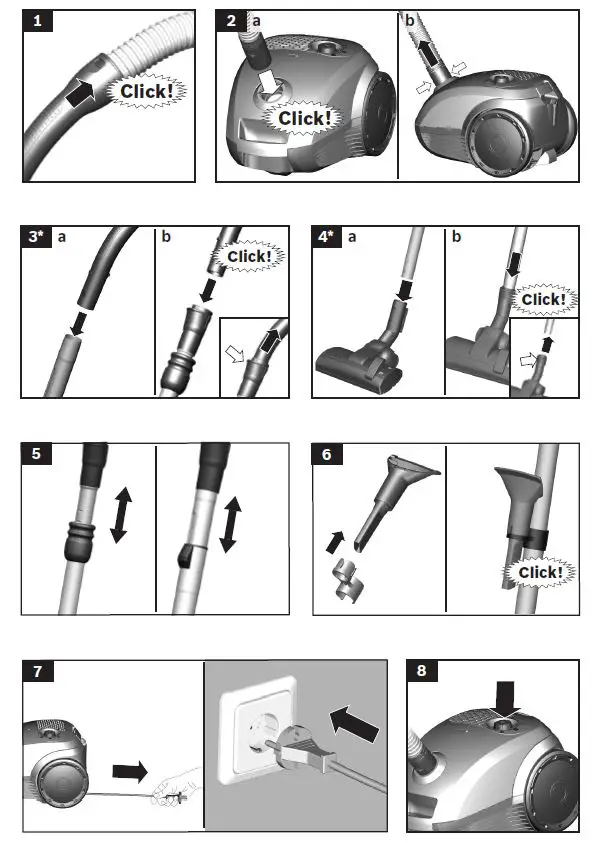 1
Click!
2 a
Click!
b
3* a
b
Click!
4* a
b
Click!
5
6
Click!
7
8