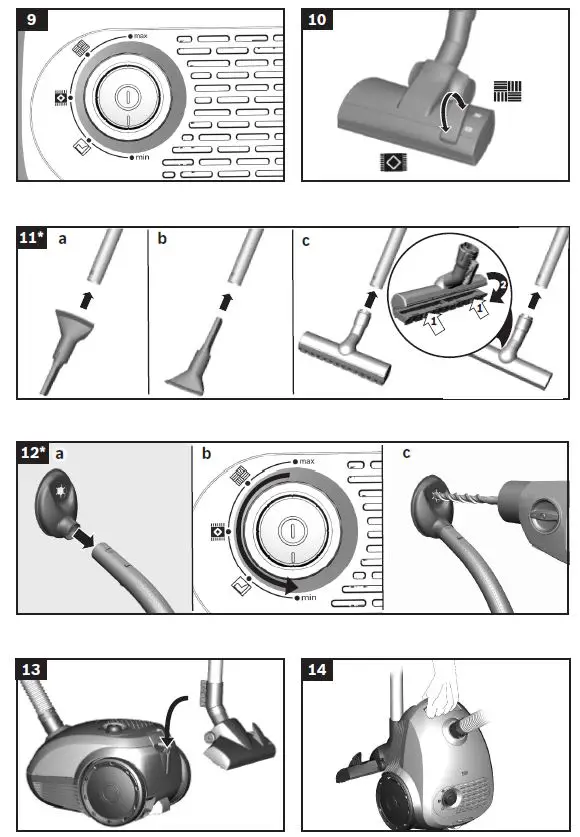 9

max

min

10

11*

a

b

c

1

1

2

12*

a

b

max

min

c

13

14